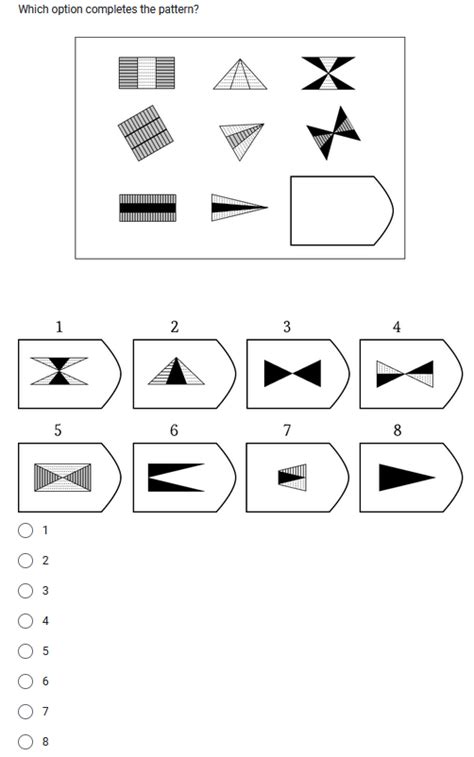 Which option completes the pattern?

1
2
3
4
5
6
7
8

1
2
3
4
5
6
7
8