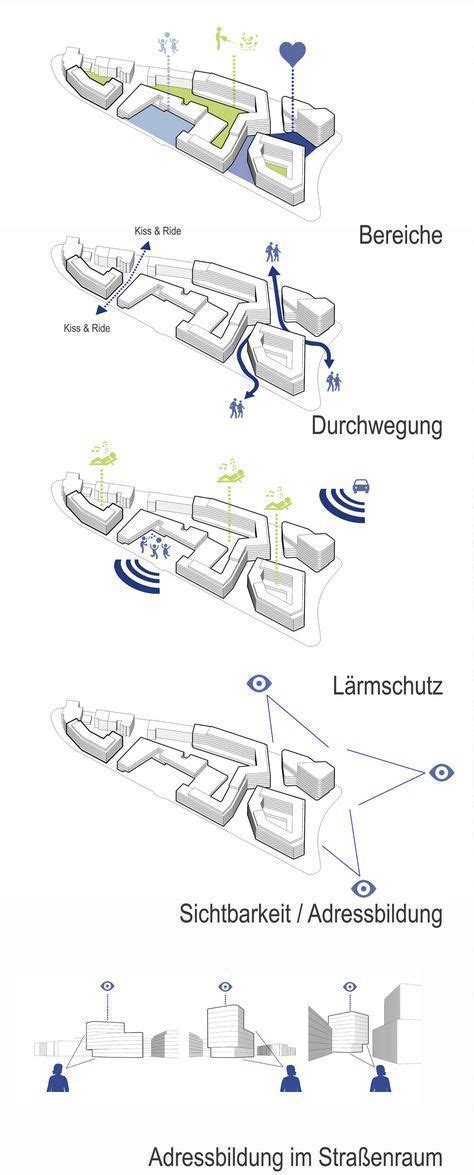 Bereiche

Kiss & Ride

Kiss & Ride

Durchwegung

Lärmschutz

Sichtbarkeit / Adressbildung

Adressbildung im Straßenraum