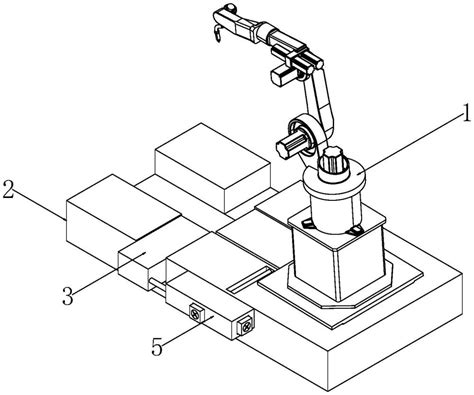 1
2
3
5