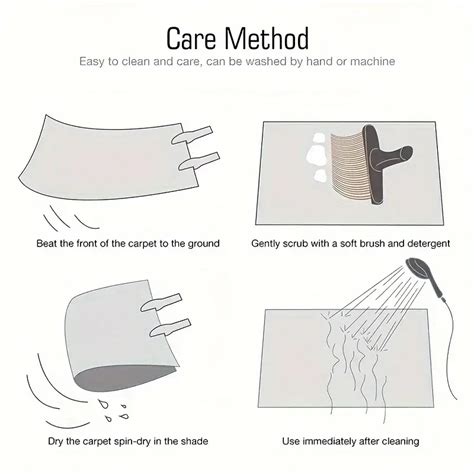 Care Method
Easy to clean and care, can be washed by hand or machine

Beat the front of the carpet to the ground

Gently scrub with a soft brush and detergent

Dry the carpet spin-dry in the shade

Use immediately after cleaning