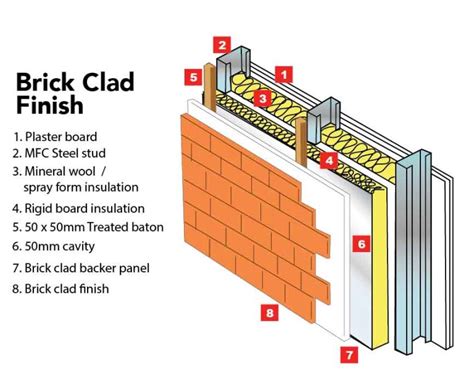 Brick Clad Finish

1. Plaster board
2. MFC Steel stud
3. Mineral wool / spray form insulation
4. Rigid board insulation
5. 50 x 50mm Treated baton
6. 50mm cavity
7. Brick clad backer panel
8. Brick clad finish

2
5
1
3
4
6
8
7