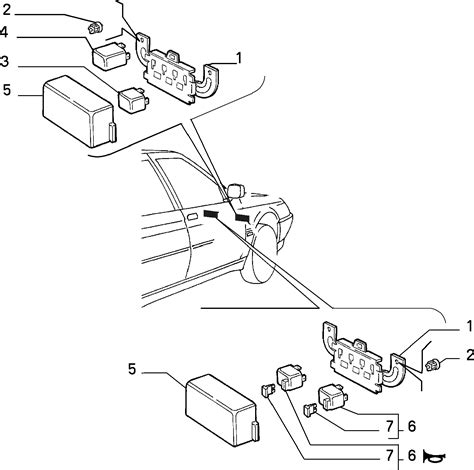 2
4
3
5
1
1
2
5
7
6
7
6