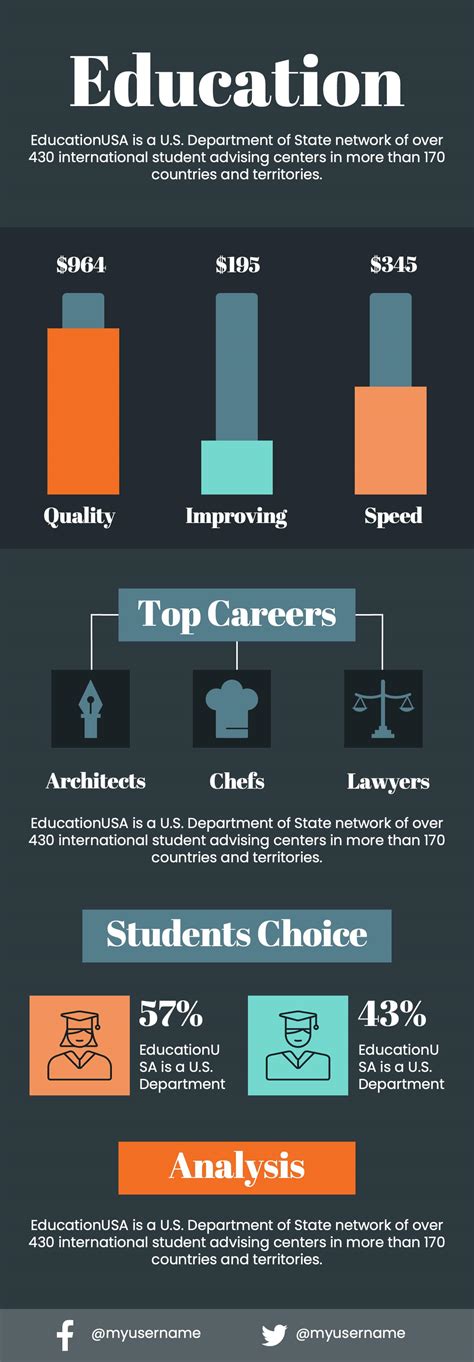 Education

EducationUSA is a U.S. Department of State network of over 430 international student advising centers in more than 170 countries and territories.

$964

$195

$345

Quality

Improving

Speed

Top Careers

Architects

Chefs

Lawyers

EducationUSA is a U.S. Department of State network of over 430 international student advising centers in more than 170 countries and territories.

Students Choice

57%

EducationUSA is a U.S. Department

43%

EducationUSA is a U.S. Department

Analysis

EducationUSA is a U.S. Department of State network of over 430 international student advising centers in more than 170 countries and territories.

@myusername

@myusername