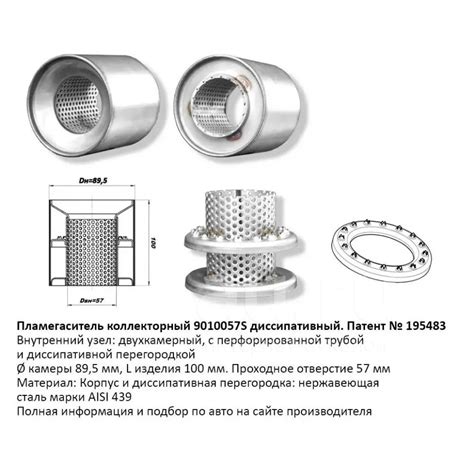 Dн=89,5

100

Dвн=57

Пламегаситель коллекторный 9010057S диссипативный. Патент № 195483
Внутренний узел: двухкамерный, с перфорированной трубой и диссипативной перегородкой
Ø камеры 89,5 мм, L изделия 100 мм. Проходное отверстие 57 мм
Материал: Корпус и диссипативная перегородка: нержавеющая сталь марки AISI 439
Полная информация и подбор по авто на сайте производителя