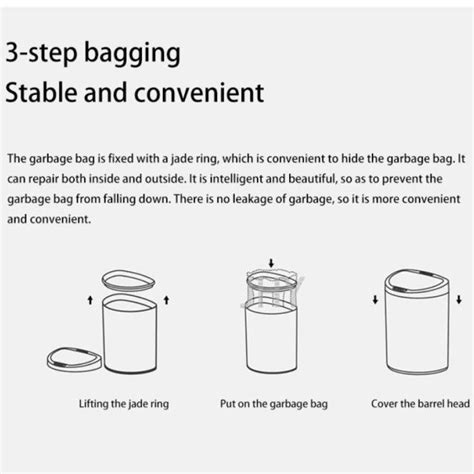 3-step bagging
Stable and convenient

The garbage bag is fixed with a jade ring, which is convenient to hide the garbage bag. It can repair both inside and outside. It is intelligent and beautiful, so as to prevent the garbage bag from falling down. There is no leakage of garbage, so it is more convenient and convenient.

Lifting the jade ring

Put on the garbage bag

Cover the barrel head