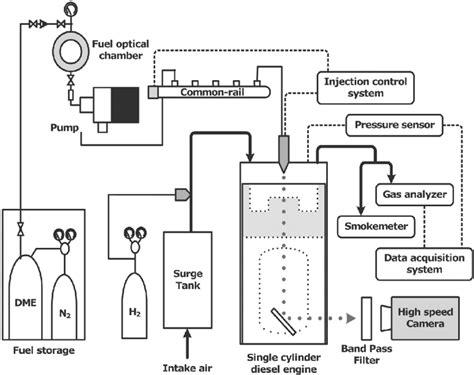 Fuel optical chamber

Common-rail

Injection control system

Pump

Pressure sensor

Gas analyzer

Smokemeter

Data acquisition system

DME

$N_2$

$H_2$

Surge Tank

High speed Camera

Fuel storage

Intake air

Single cylinder diesel engine

Band Pass Filter