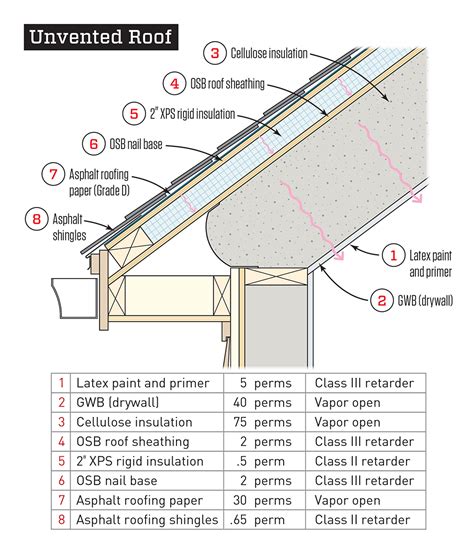 Unvented Roof

3 Cellulose insulation

4 OSB roof sheathing

5 2" XPS rigid insulation

6 OSB nail base

7 Asphalt roofing paper (Grade D)

8 Asphalt shingles

1 Latex paint and primer

2 GWB (drywall)

| 1 | Latex paint and primer | 5 perms | Class III retarder |
|---|---|---|---|
| 2 | GWB (drywall) | 40 perms | Vapor open |
| 3 | Cellulose insulation | 75 perms | Vapor open |
| 4 | OSB roof sheathing | 2 perms | Class III retarder |
| 5 | 2" XPS rigid insulation | .5 perm | Class II retarder |
| 6 | OSB nail base | 2 perms | Class III retarder |
| 7 | Asphalt roofing paper | 30 perms | Vapor open |
| 8 | Asphalt roofing shingles | .65 perm | Class II retarder |