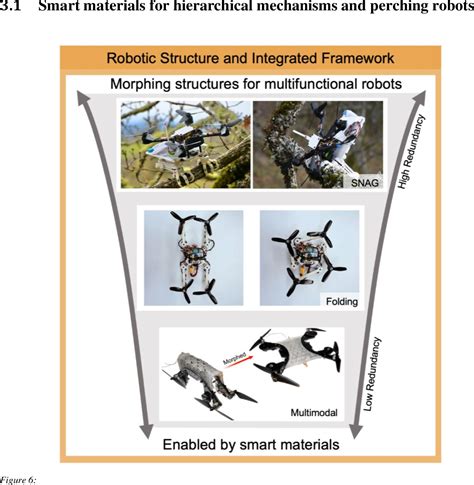 3.1 Smart materials for hierarchical mechanisms and perching robots

Robotic Structure and Integrated Framework

Morphing structures for multifunctional robots

SNAG

High Redundancy

Folding

Morphed

Multimodal

Low Redundancy

Enabled by smart materials

Figure 6: