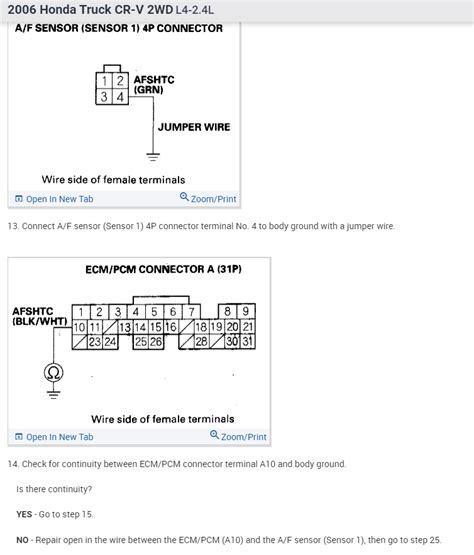 2006 Honda Truck CR-V 2WD L4-2.4L

A/F SENSOR (SENSOR 1) 4P CONNECTOR

1 2
3 4

AFSHTC
(GRN)

JUMPER WIRE

Wire side of female terminals

Open In New Tab

Zoom/Print

13. Connect A/F sensor (Sensor 1) 4P connector terminal No. 4 to body ground with a jumper wire.

ECM/PCM CONNECTOR A (31P)

AFSHTC
(BLK/WHT)

1 2 3 4 5 6 7 8 9
10 11 13 14 15 16 18 19 20 21
23 24 25 26 28 30 31

Ω

Wire side of female terminals

Open In New Tab

Zoom/Print

14. Check for continuity between ECM/PCM connector terminal A10 and body ground.

Is there continuity?

YES - Go to step 15.

NO - Repair open in the wire between the ECM/PCM (A10) and the A/F sensor (Sensor 1), then go to step 25.