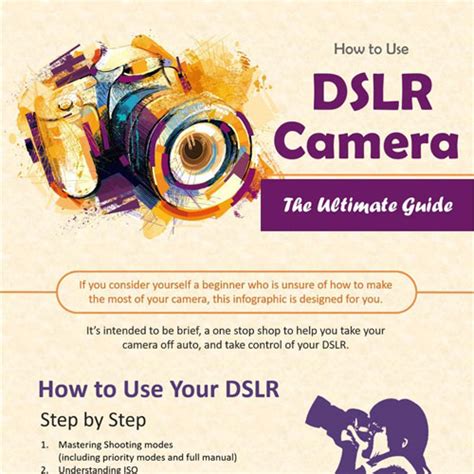 How to Use

DSLR Camera

The Ultimate Guide

If you consider yourself a beginner who is unsure of how to make the most of your camera, this infographic is designed for you.

It's intended to be brief, a one stop shop to help you take your camera off auto, and take control of your DSLR.

How to Use Your DSLR

Step by Step

1. Mastering Shooting modes (including priority modes and full manual)
2. Understanding ISO