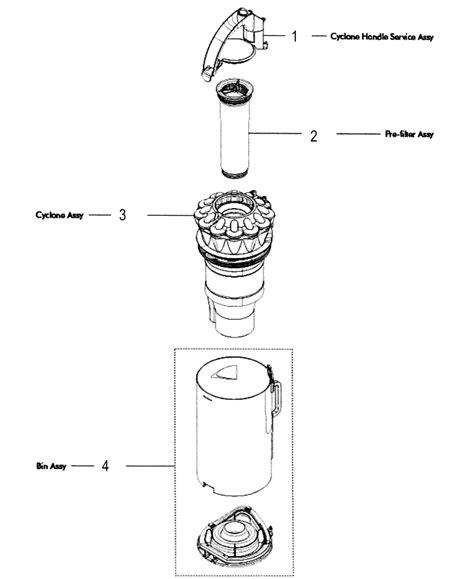 1 Cyclone Handle Service Assy

2 Pre-filter Assy

Cyclone Assy 3

Bin Assy 4