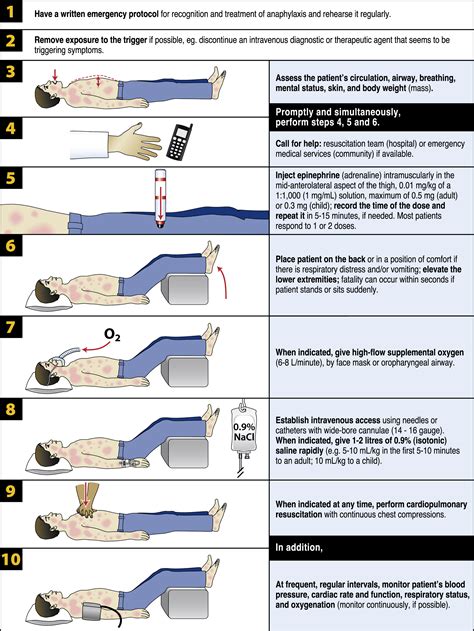 1

Have a written emergency protocol for recognition and treatment of anaphylaxis and rehearse it regularly.

2

Remove exposure to the trigger if possible, eg. discontinue an intravenous diagnostic or therapeutic agent that seems to be triggering symptoms.

3

Assess the patient's circulation, airway, breathing, mental status, skin, and body weight (mass).

Promptly and simultaneously, perform steps 4, 5 and 6.

4

Call for help: resuscitation team (hospital) or emergency medical services (community) if available.

5

Inject epinephrine (adrenaline) intramuscularly in the mid-anterolateral aspect of the thigh, 0.01 mg/kg of a 1:1,000 (1 mg/mL) solution, maximum of 0.5 mg (adult) or 0.3 mg (child); record the time of the dose and repeat it in 5-15 minutes, if needed. Most patients respond to 1 or 2 doses.

6

Place patient on the back or in a position of comfort if there is respiratory distress and/or vomiting; elevate the lower extremities; fatality can occur within seconds if patient stands or sits suddenly.

7

$O_2$

When indicated, give high-flow supplemental oxygen (6-8 L/minute), by face mask or oropharyngeal airway.

8

0.9% NaCl

Establish intravenous access using needles or catheters with wide-bore cannulae (14 - 16 gauge). When indicated, give 1-2 litres of 0.9% (isotonic) saline rapidly (e.g. 5-10 mL/kg in the first 5-10 minutes to an adult; 10 mL/kg to a child).

9

When indicated at any time, perform cardiopulmonary resuscitation with continuous chest compressions.

In addition,

10

At frequent, regular intervals, monitor patient's blood pressure, cardiac rate and function, respiratory status, and oxygenation (monitor continuously, if possible).