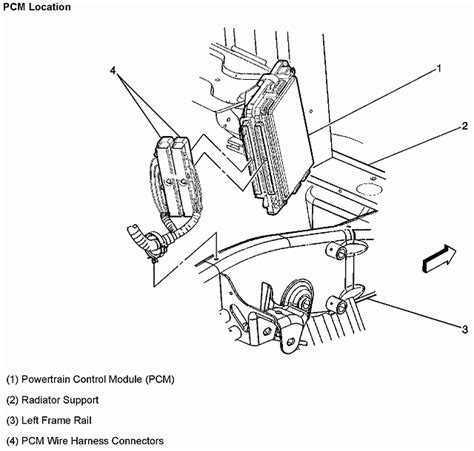 PCM Location

4

1

2

3

(1) Powertrain Control Module (PCM)

(2) Radiator Support

(3) Left Frame Rail

(4) PCM Wire Harness Connectors