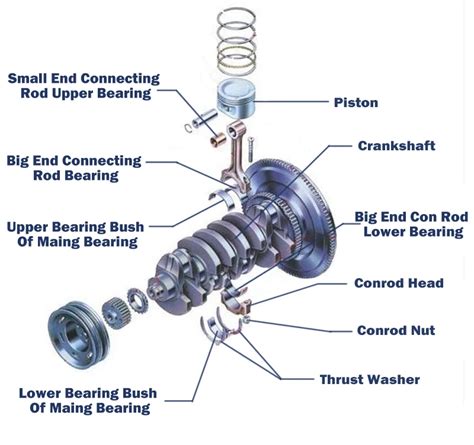 Small End Connecting Rod Upper Bearing

Piston

Crankshaft

Big End Connecting Rod Bearing

Upper Bearing Bush Of Maing Bearing

Big End Con Rod Lower Bearing

Conrod Head

Conrod Nut

Thrust Washer

Lower Bearing Bush Of Maing Bearing