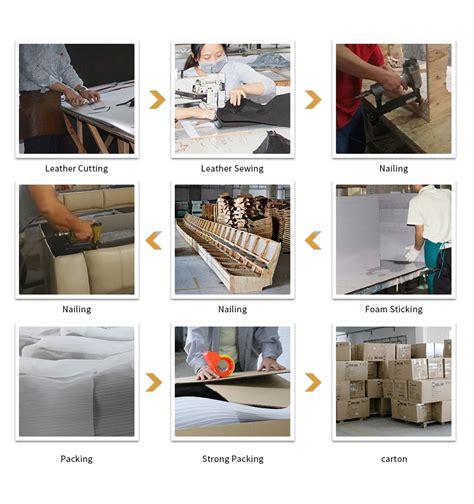 Leather Cutting

Leather Sewing

Nailing

Nailing

Nailing

Foam Sticking

Packing

Strong Packing

carton