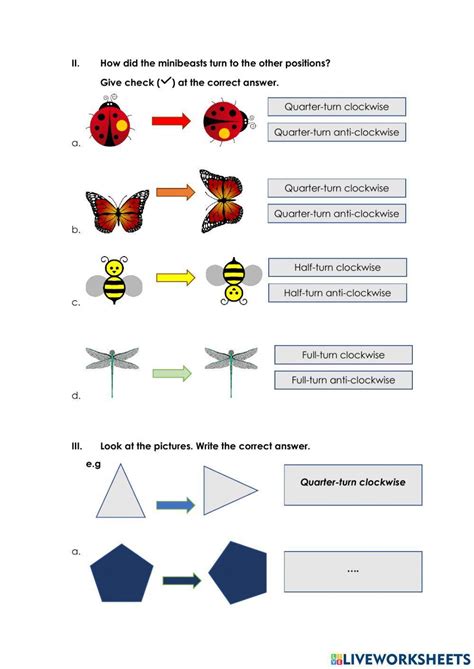 II. How did the minibeasts turn to the other positions?

Give check (✓) at the correct answer.

a.

Quarter-turn clockwise

Quarter-turn anti-clockwise

b.

Quarter-turn clockwise

Quarter-turn anti-clockwise

c.

Half-turn clockwise

Half-turn anti-clockwise

d.

Full-turn clockwise

Full-turn anti-clockwise

III. Look at the pictures. Write the correct answer.

e.g

Quarter-turn clockwise

a.

....

LIVEWORKSHEETS