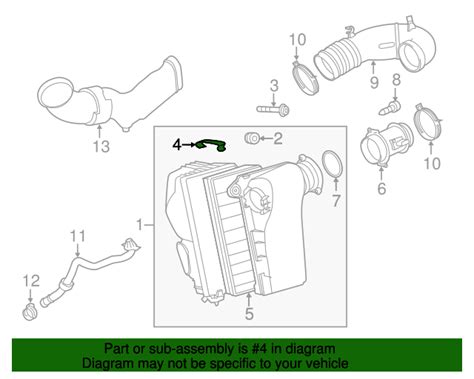 10
9
8
3
13
4
2
10
7
6
1
11
12
5

Part or sub-assembly is #4 in diagram
Diagram may not be specific to your vehicle