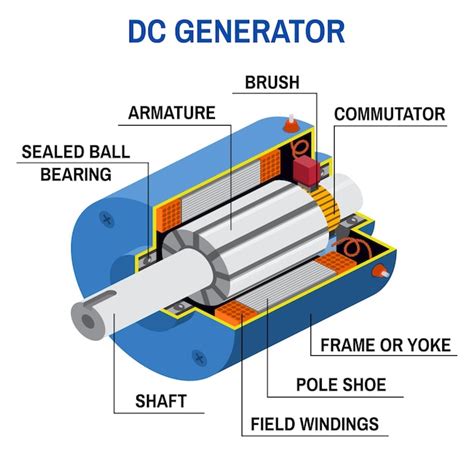 DC GENERATOR

BRUSH

ARMATURE

COMMUTATOR

SEALED BALL BEARING

FRAME OR YOKE

POLE SHOE

SHAFT

FIELD WINDINGS