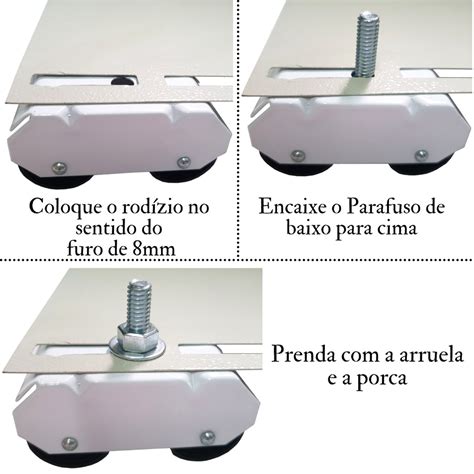 Coloque o rodízio no sentido do furo de 8mm

Encaixe o Parafuso de baixo para cima

Prenda com a arruela e a porca