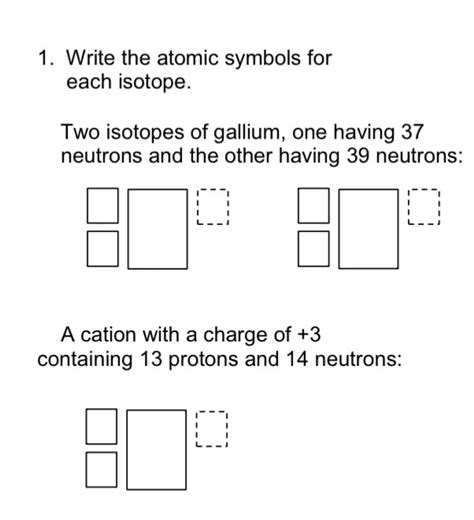 1. Write the atomic symbols for each isotope.

Two isotopes of gallium, one having 37 neutrons and the other having 39 neutrons:

A cation with a charge of +3 containing 13 protons and 14 neutrons: