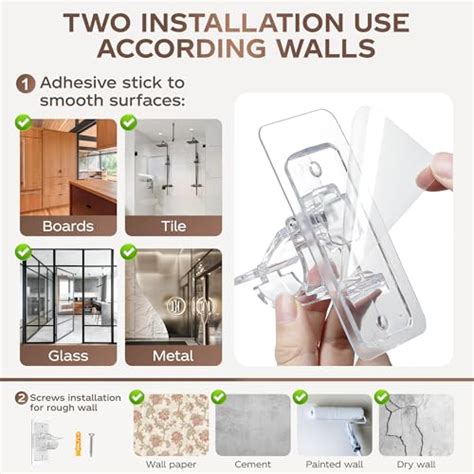 TWO INSTALLATION USE ACCORDING WALLS

1 Adhesive stick to smooth surfaces:

Boards

Tile

Glass

Metal

2 Screws installation for rough wall

Wall paper

Cement

Painted wall

Dry wall