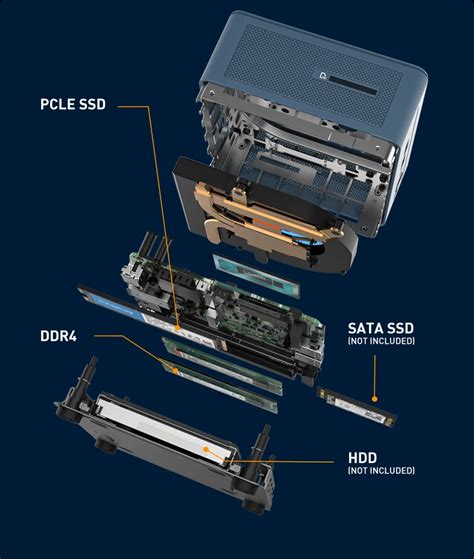 PCLE SSD

DDR4

SATA SSD
(NOT INCLUDED)

HDD
(NOT INCLUDED)