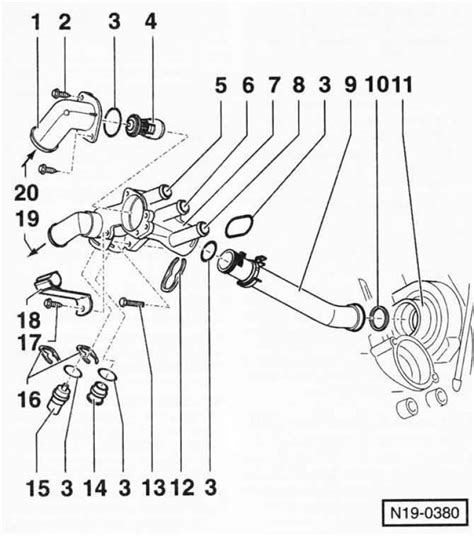 1 2 3 4

5 6 7 8 3 9 10 11

20

19

18

17

16

15 3 14 3 13 12 3

N19-0380