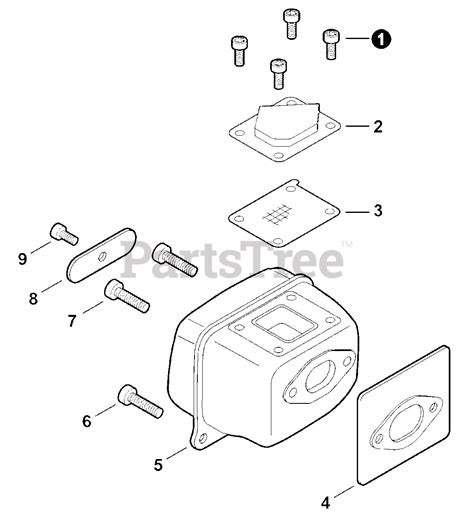 1
2
3
PartsTree™
9
8
7
6
5
4