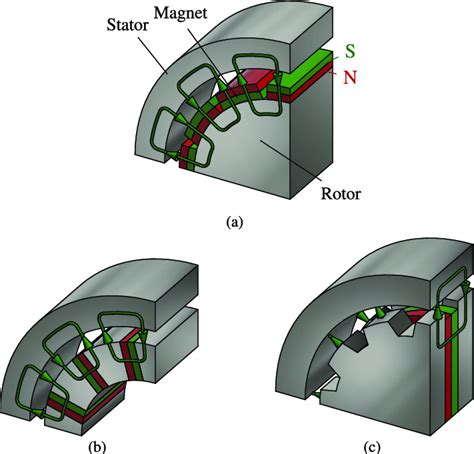 Stator
Magnet
S
N
Rotor
(a)
(b)
(c)