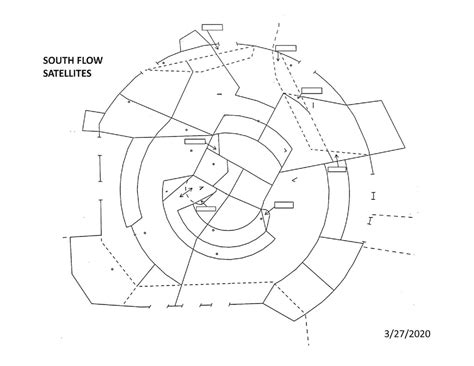 SOUTH FLOW
SATELLITES

3/27/2020