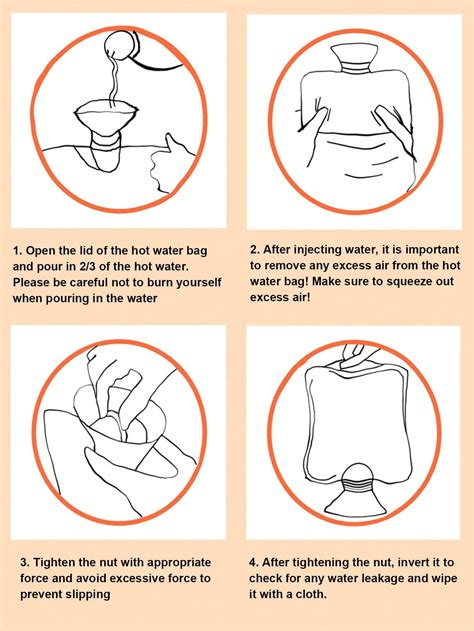 1. Open the lid of the hot water bag and pour in 2/3 of the hot water. Please be careful not to burn yourself when pouring in the water

2. After injecting water, it is important to remove any excess air from the hot water bag! Make sure to squeeze out excess air!

3. Tighten the nut with appropriate force and avoid excessive force to prevent slipping

4. After tightening the nut, invert it to check for any water leakage and wipe it with a cloth.