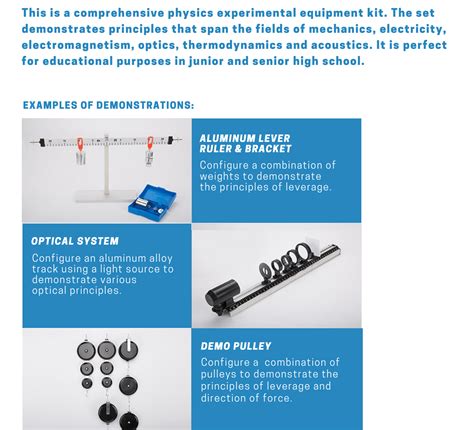 This is a comprehensive physics experimental equipment kit. The set demonstrates principles that span the fields of mechanics, electricity, electromagnetism, optics, thermodynamics and acoustics. It is perfect for educational purposes in junior and senior high school.

EXAMPLES OF DEMONSTRATIONS:

ALUMINUM LEVER RULER & BRACKET

Configure a combination of weights to demonstrate the principles of leverage.

OPTICAL SYSTEM

Configure an aluminum alloy track using a light source to demonstrate various optical principles.

DEMO PULLEY

Configure a combination of pulleys to demonstrate the principles of leverage and direction of force.