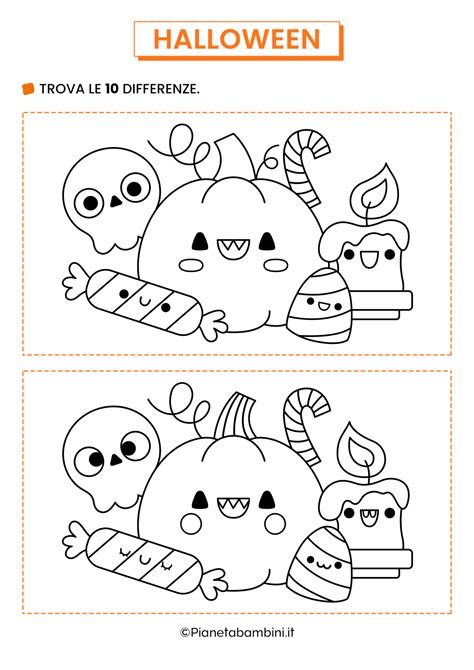 HALLOWEEN

TROVA LE 10 DIFFERENZE.

©Pianetabambini.it