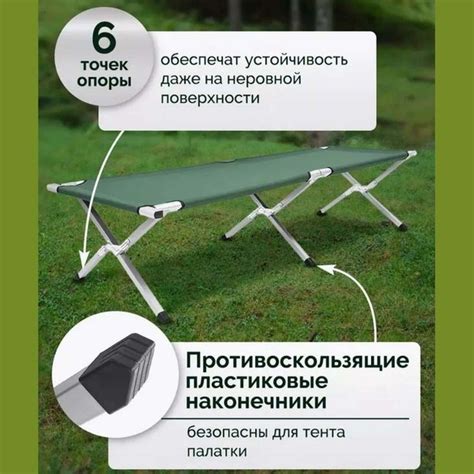 6
точек
опоры

обеспечат устойчивость даже на неровной поверхности

Противоскользящие пластиковые наконечники

безопасны для тента палатки