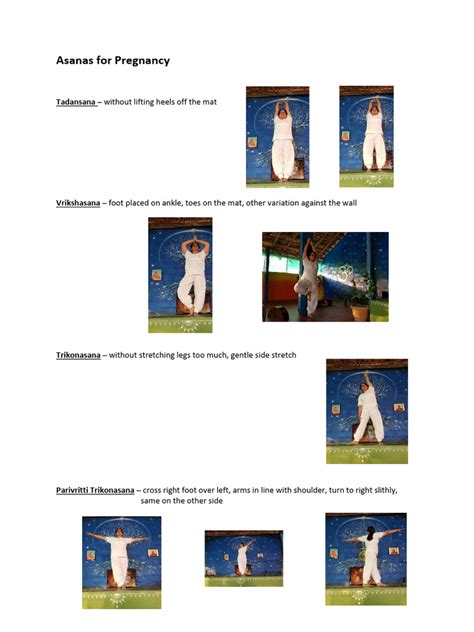 Asanas for Pregnancy

Tadansana – without lifting heels off the mat

Vrikshasana – foot placed on ankle, toes on the mat, other variation against the wall

Trikonasana – without stretching legs too much, gentle side stretch

Parivritti Trikonasana – cross right foot over left, arms in line with shoulder, turn to right slithly, same on the other side