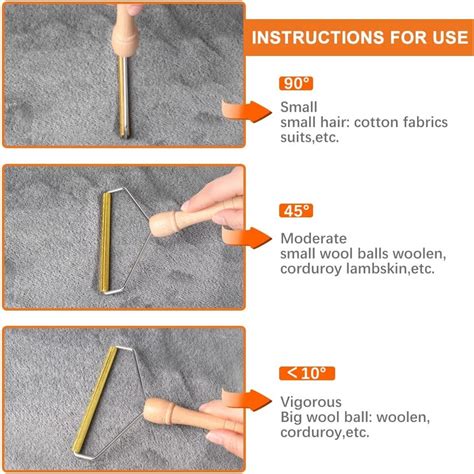 INSTRUCTIONS FOR USE

90°

Small
small hair: cotton fabrics suits,etc.

45°

Moderate
small wool balls woolen, corduroy lambskin,etc.

＜10°

Vigorous
Big wool ball: woolen, corduroy,etc.