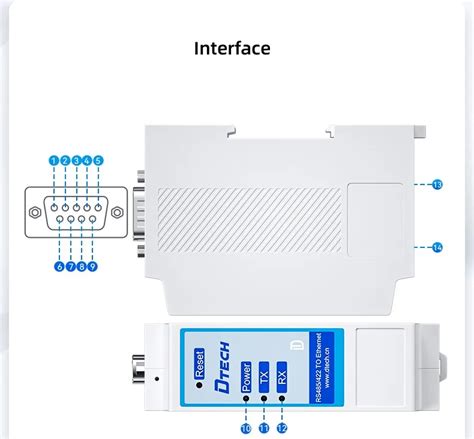 Interface

1 2 3 4 5

6 7 8 9

13

14

Reset

DTECH

Power

TX

RX

RS485/422 TO Ethernet
www.dtech.cn

10 11 12