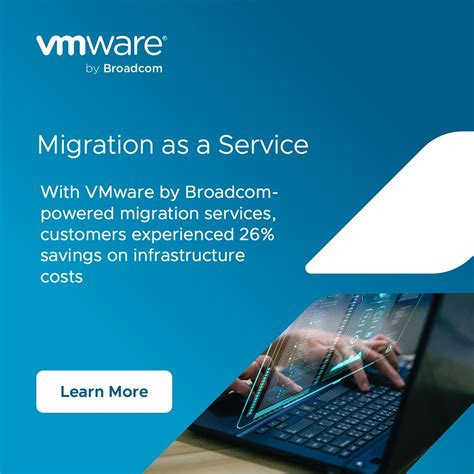 vmware®
by Broadcom

Migration as a Service

With VMware by Broadcom-powered migration services, customers experienced 26% savings on infrastructure costs

Learn More