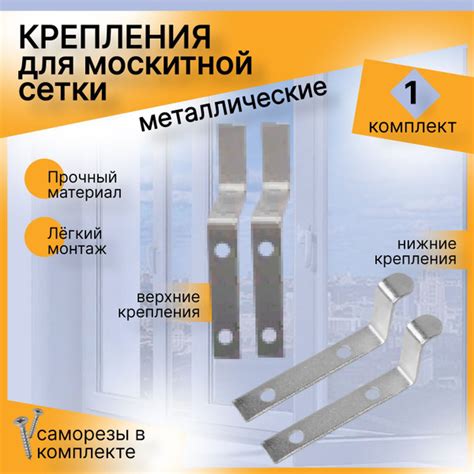 КРЕПЛЕНИЯ для москитной сетки

металлические

1 комплект

Прочный материал

Лёгкий монтаж

нижние крепления

верхние крепления

саморезы в комплекте