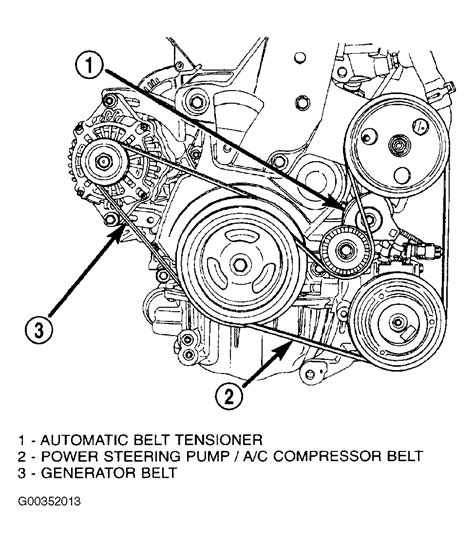 1

3

2

1 - AUTOMATIC BELT TENSIONER
2 - POWER STEERING PUMP / A/C COMPRESSOR BELT
3 - GENERATOR BELT

G00352013