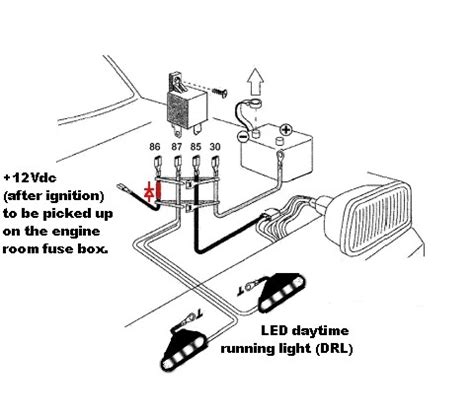 86 87 85 30

+12Vdc (after ignition) to be picked up on the engine room fuse box.

LED daytime running light (DRL)