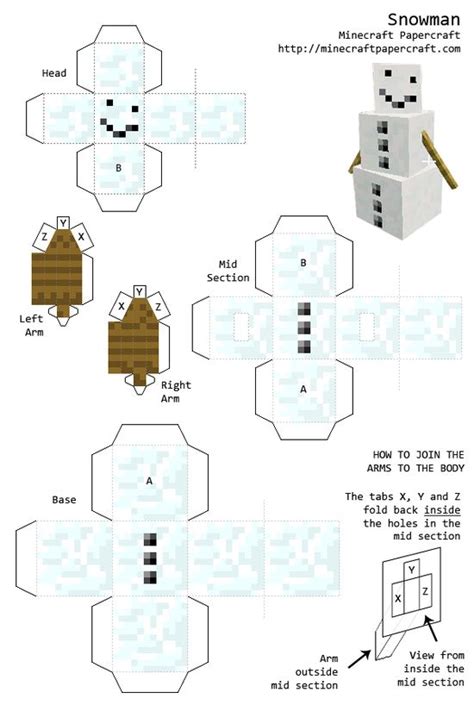 Snowman
Minecraft Papercraft
http://minecraftpapercraft.com

Head

B

Z Y X

Left Arm

X Y Z

Right Arm

Mid Section

B

A

Base

A

HOW TO JOIN THE ARMS TO THE BODY

The tabs X, Y and Z fold back inside the holes in the mid section

Y

X Z

Arm outside mid section

View from inside the mid section