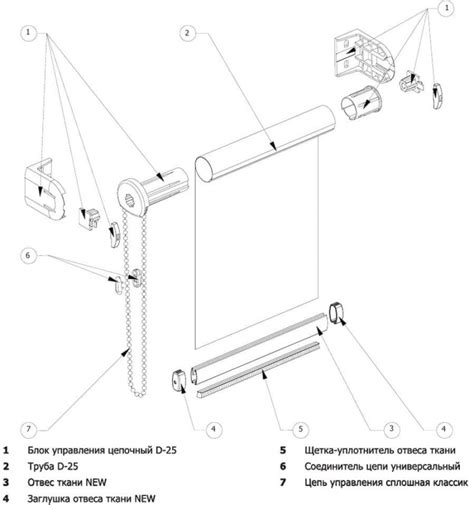 1

2

1

6

7

4

5

3

4

1 Блок управления цепочный D-25
2 Труба D-25
3 Отвес ткани NEW
4 Заглушка отвеса ткани NEW

5 Щетка-уплотнитель отвеса ткани
6 Соединитель цепи универсальный
7 Цепь управления сплошная классик