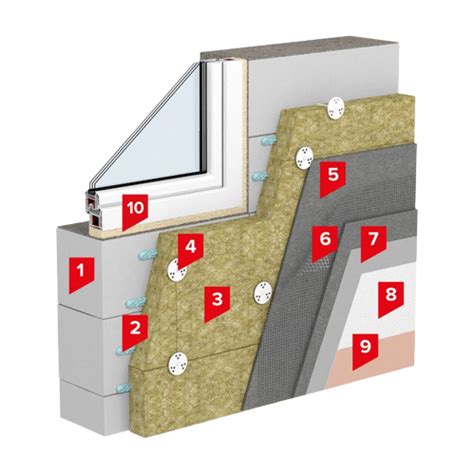 10
5
4
6
7
1
3
8
2
9