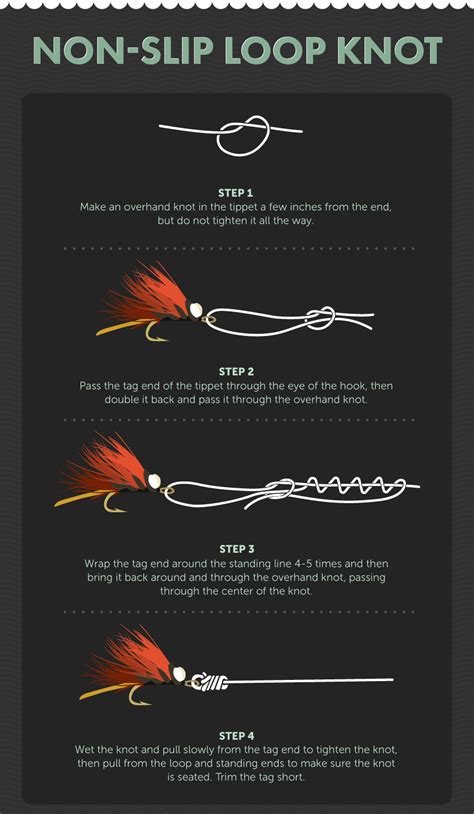 NON-SLIP LOOP KNOT

STEP 1
Make an overhand knot in the tippet a few inches from the end, but do not tighten it all the way.

STEP 2
Pass the tag end of the tippet through the eye of the hook, then double it back and pass it through the overhand knot.

STEP 3
Wrap the tag end around the standing line 4-5 times and then bring it back around and through the overhand knot, passing through the center of the knot.

STEP 4
Wet the knot and pull slowly from the tag end to tighten the knot, then pull from the loop and standing ends to make sure the knot is seated. Trim the tag short.