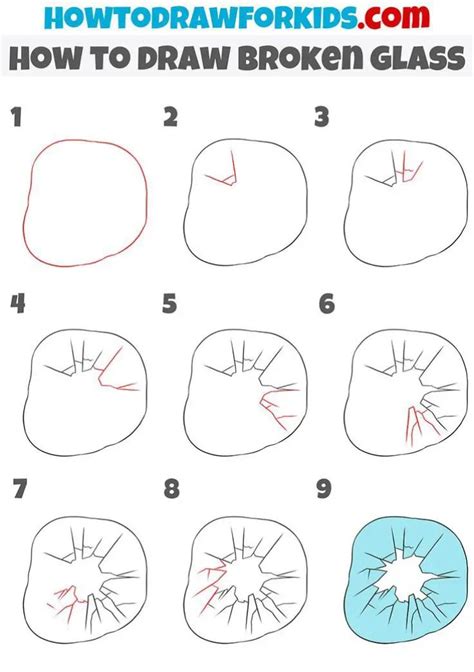 HOWTODRAWFORKIDS.com
HOW TO DRAW BROKEN GLASS

1

2

3

4

5

6

7

8

9