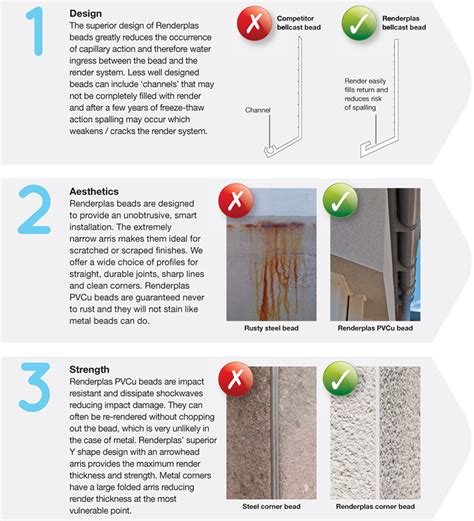 1

Design
The superior design of Renderplas beads greatly reduces the occurrence of capillary action and therefore water ingress between the bead and the render system. Less well designed beads can include 'channels' that may not be completely filled with render and after a few years of freeze-thaw action spalling may occur which weakens / cracks the render system.

Competitor bellcast bead

Channel

Renderplas bellcast bead

Render easily fills return and reduces risk of spalling

2

Aesthetics
Renderplas beads are designed to provide an unobtrusive, smart installation. The extremely narrow arris makes them ideal for scratched or scraped finishes. We offer a wide choice of profiles for straight, durable joints, sharp lines and clean corners. Renderplas PVCu beads are guaranteed never to rust and they will not stain like metal beads can do.

Rusty steel bead

Renderplas PVCu bead

3

Strength
Renderplas PVCu beads are impact resistant and dissipate shockwaves reducing impact damage. They can often be re-rendered without chopping out the bead, which is very unlikely in the case of metal. Renderplas' superior Y shape design with an arrowhead arris provides the maximum render thickness and strength. Metal corners have a large folded arris reducing render thickness at the most vulnerable point.

Steel corner bead

Renderplas corner bead