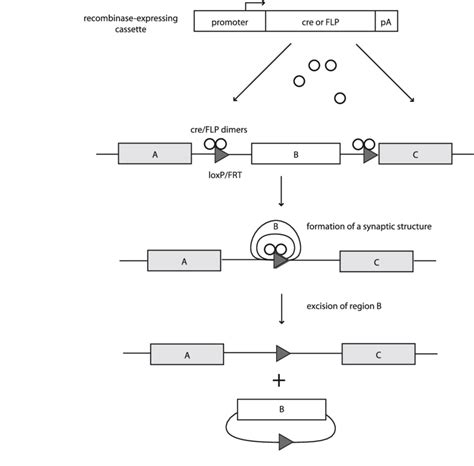 recombinase-expressing cassette

promoter

cre or FLP

pA

cre/FLP dimers

A

B

C

loxP/FRT

B

formation of a synaptic structure

A

C

excision of region B

A

C

+

B