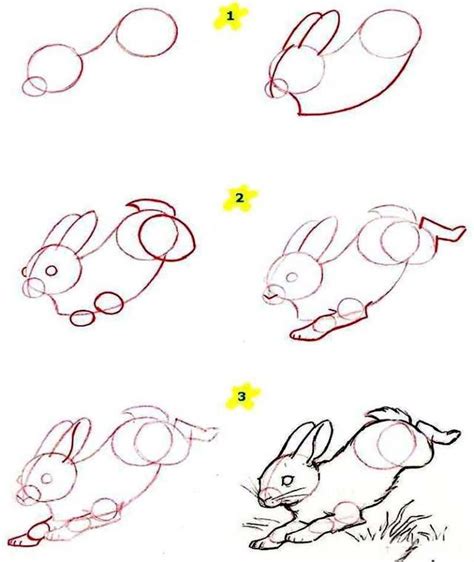 1

2

3