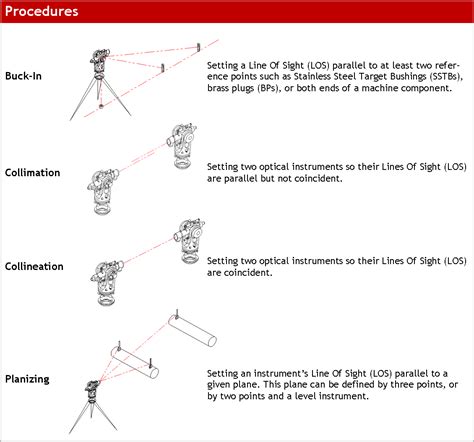 Procedures

Buck-In

Setting a Line Of Sight (LOS) parallel to at least two reference points such as Stainless Steel Target Bushings (SSTBs), brass plugs (BPs), or both ends of a machine component.

Collimation

Setting two optical instruments so their Lines Of Sight (LOS) are parallel but not coincident.

Collineation

Setting two optical instruments so their Lines Of Sight (LOS) are coincident.

Planizing

Setting an instrument's Line Of Sight (LOS) parallel to a given plane. This plane can be defined by three points, or by two points and a level instrument.